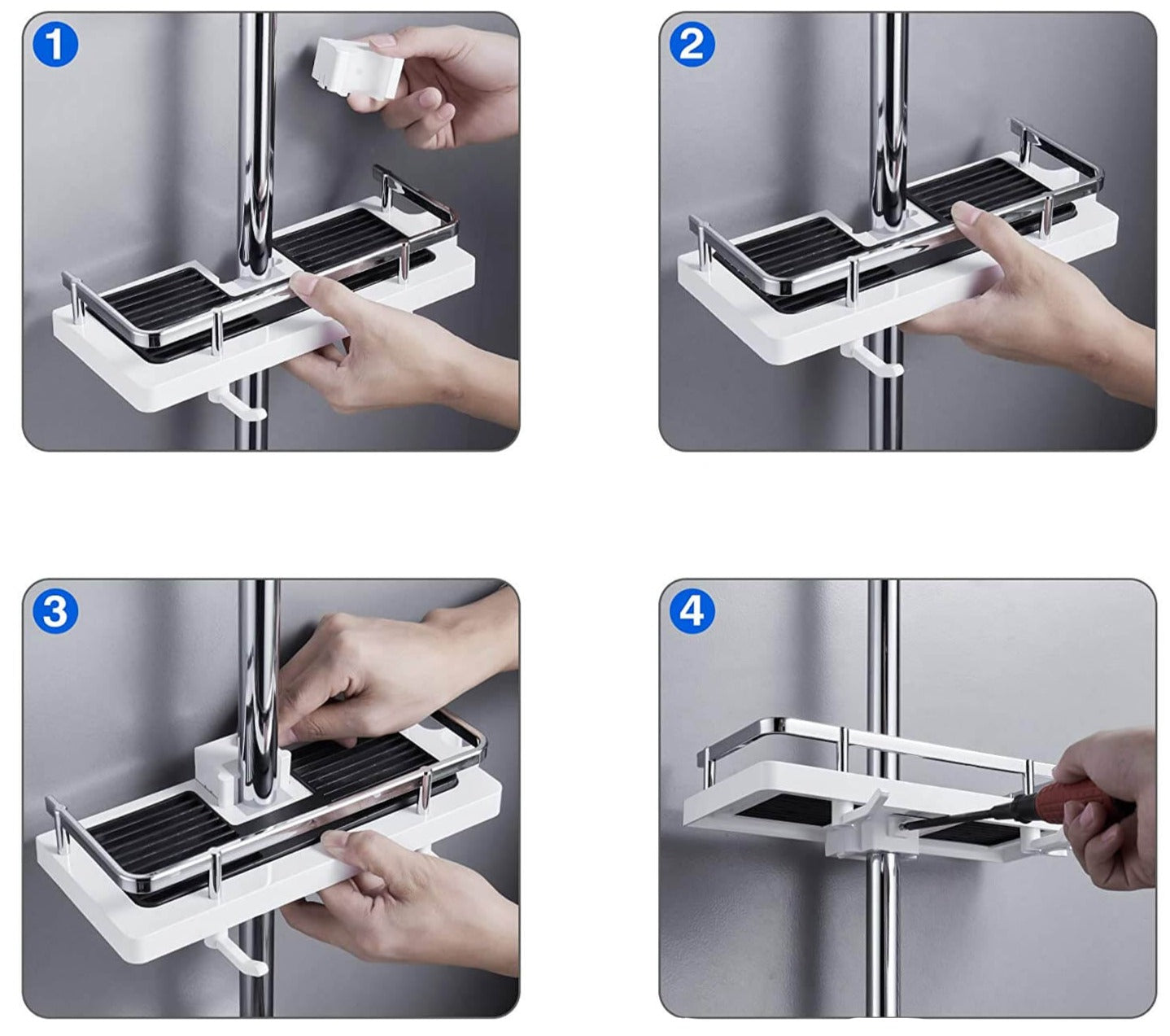 1

2

3

4